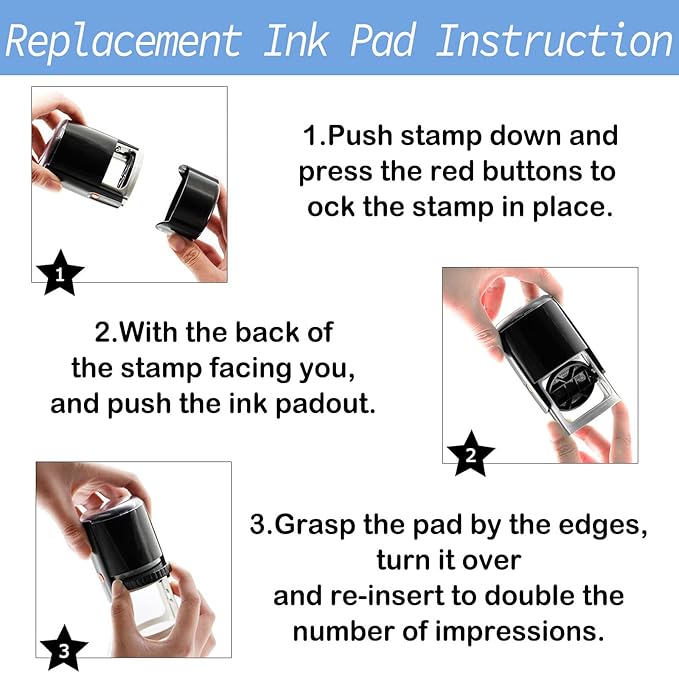 Replacement Ink Pad Instruction

1

1.Push stamp down and press the red buttons to ock the stamp in place.

2.With the back of the stamp facing you, and push the ink padout.

2

3

3.Grasp the pad by the edges, turn it over and re-insert to double the number of impressions.