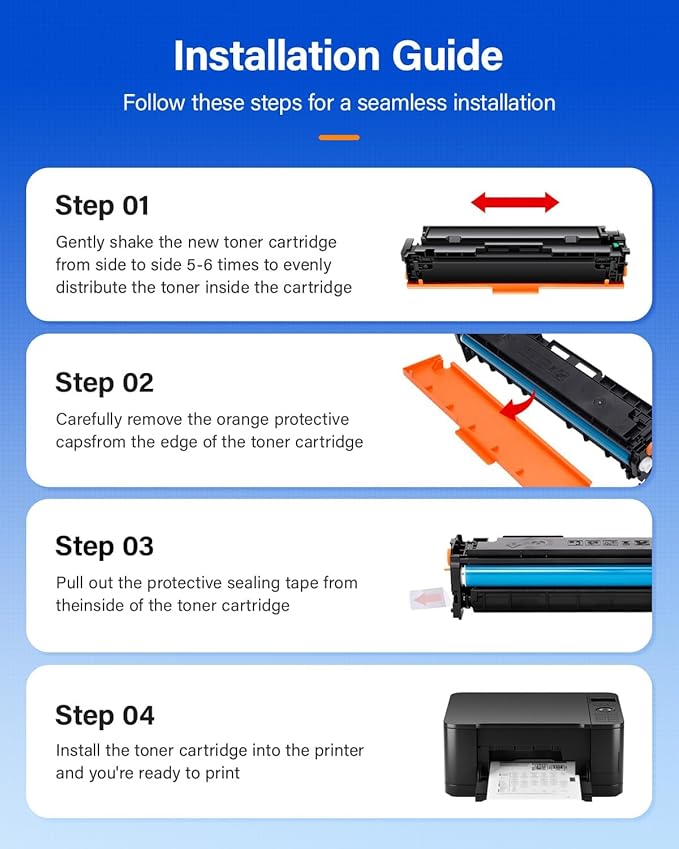 Installation Guide

Follow these steps for a seamless installation

Step 01

Gently shake the new toner cartridge from side to side 5-6 times to evenly distribute the toner inside the cartridge

Step 02

Carefully remove the orange protective capsfrom the edge of the toner cartridge

Step 03

Pull out the protective sealing tape from theinside of the toner cartridge

Step 04

Install the toner cartridge into the printer and you're ready to print