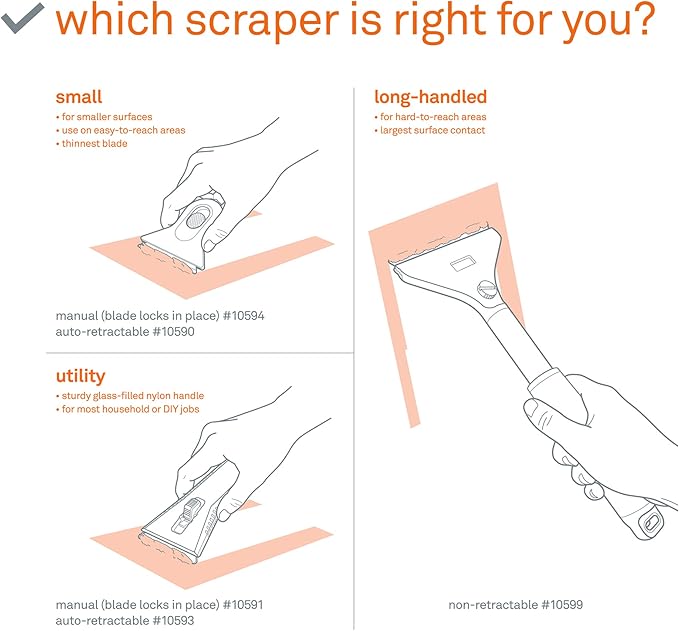 which scraper is right for you?

small
• for smaller surfaces
• use on easy-to-reach areas
• thinnest blade

manual (blade locks in place) #10594
auto-retractable #10590

utility
• sturdy glass-filled nylon handle
• for most household or DIY jobs

manual (blade locks in place) #10591
auto-retractable #10593

long-handled
• for hard-to-reach areas
• largest surface contact

non-retractable #10599