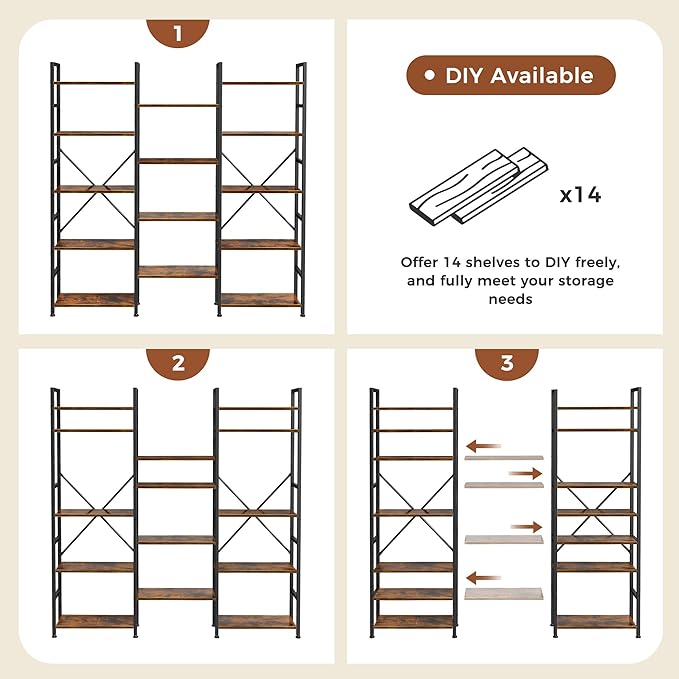 1

• DIY Available

x14

Offer 14 shelves to DIY freely, and fully meet your storage needs

2

3