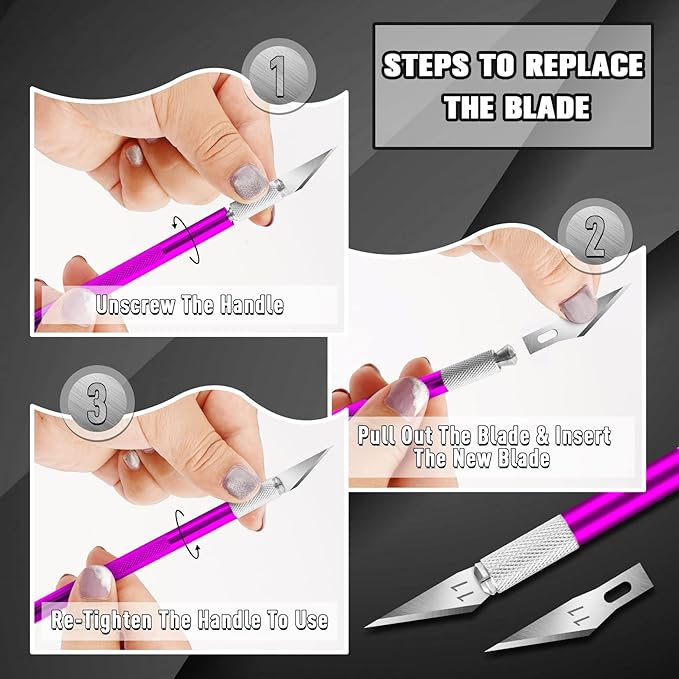 STEPS TO REPLACE THE BLADE

1

Unscrew The Handle

2

Pull Out The Blade & Insert The New Blade

3

Re-Tighten The Handle To Use

11

11