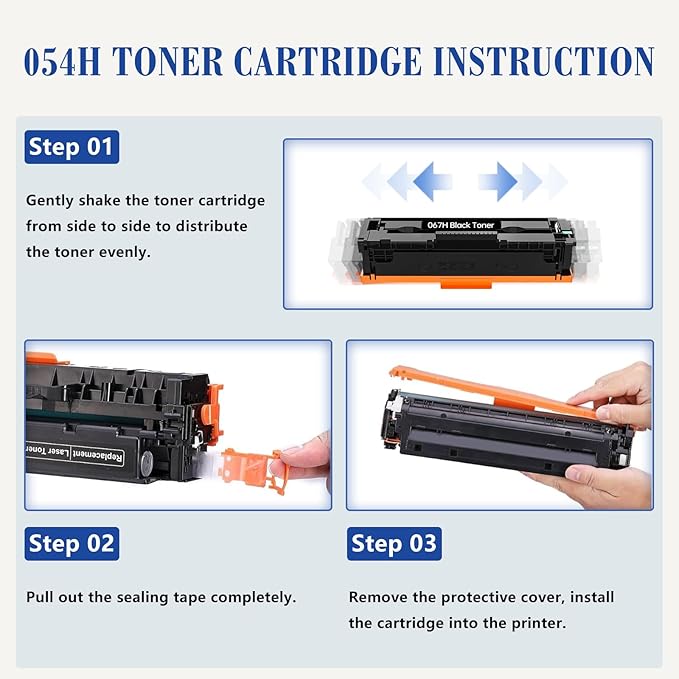 054H TONER CARTRIDGE INSTRUCTION

Step 01

Gently shake the toner cartridge from side to side to distribute the toner evenly.

067H Black Toner

Replacement Laser Toner

Step 02

Pull out the sealing tape completely.

Step 03

Remove the protective cover, install the cartridge into the printer.