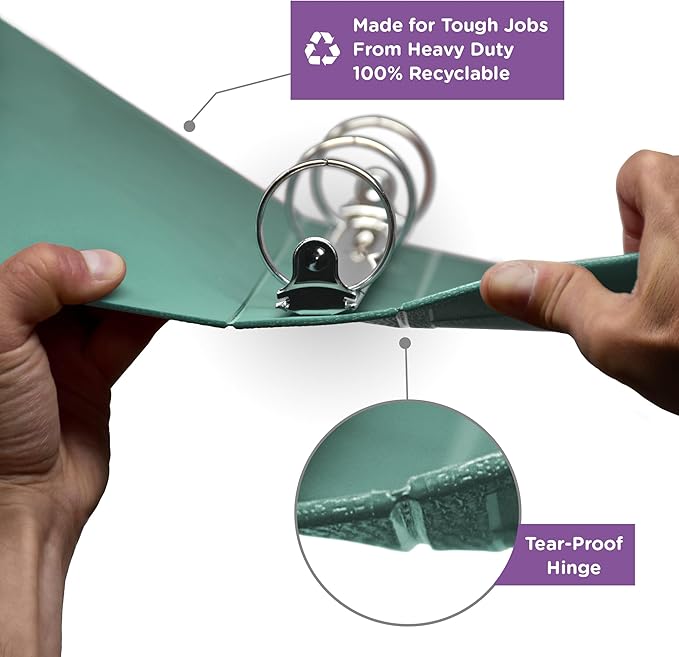 Made for Tough Jobs
From Heavy Duty
100% Recyclable

Tear-Proof
Hinge