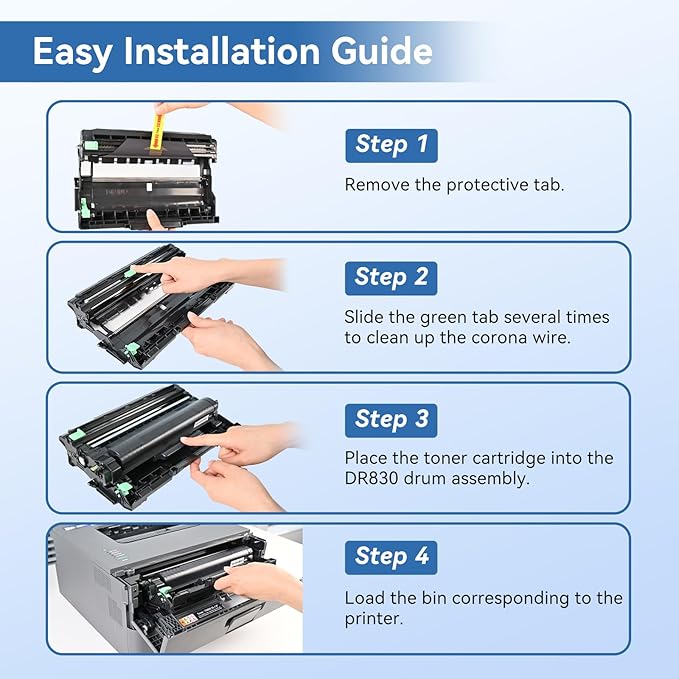 Easy Installation Guide

Step 1

Remove the protective tab.

Step 2

Slide the green tab several times to clean up the corona wire.

Step 3

Place the toner cartridge into the DR830 drum assembly.

Step 4

Load the bin corresponding to the printer.