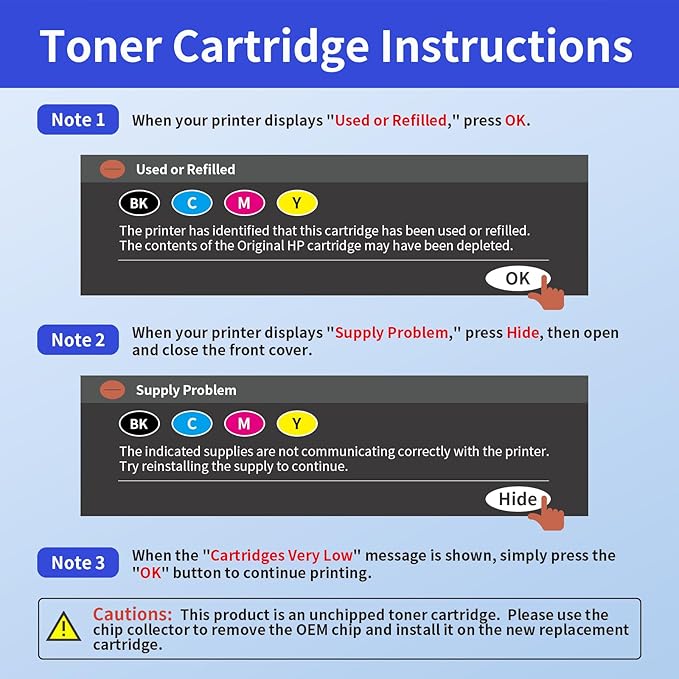 Toner Cartridge Instructions

Note 1 When your printer displays "Used or Refilled," press OK.

Used or Refilled

BK C M Y

The printer has identified that this cartridge has been used or refilled. The contents of the Original HP cartridge may have been depleted.

OK

Note 2 When your printer displays "Supply Problem," press Hide, then open and close the front cover.

Supply Problem

BK C M Y

The indicated supplies are not communicating correctly with the printer. Try reinstalling the supply to continue.

Hide

Note 3 When the "Cartridges Very Low" message is shown, simply press the "OK" button to continue printing.

Cautions: This product is an unchipped toner cartridge. Please use the chip collector to remove the OEM chip and install it on the new replacement cartridge.