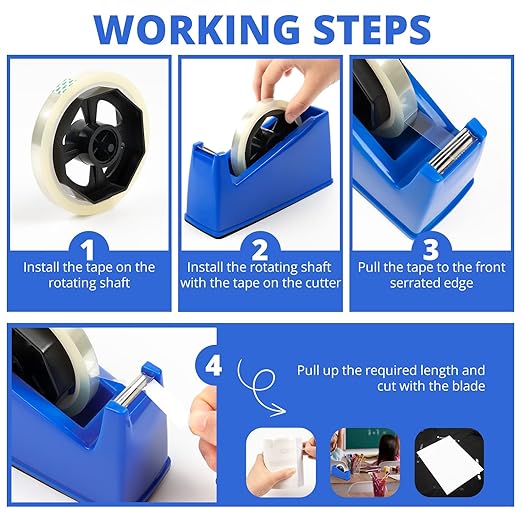 WORKING STEPS

1
Install the tape on the rotating shaft

2
Install the rotating shaft with the tape on the cutter

3
Pull the tape to the front serrated edge

4
Pull up the required length and cut with the blade