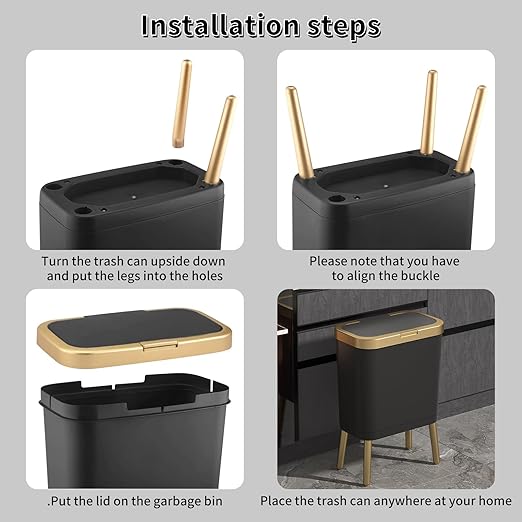 Installation steps

Turn the trash can upside down and put the legs into the holes

Please note that you have to align the buckle

.Put the lid on the garbage bin

Place the trash can anywhere at your home