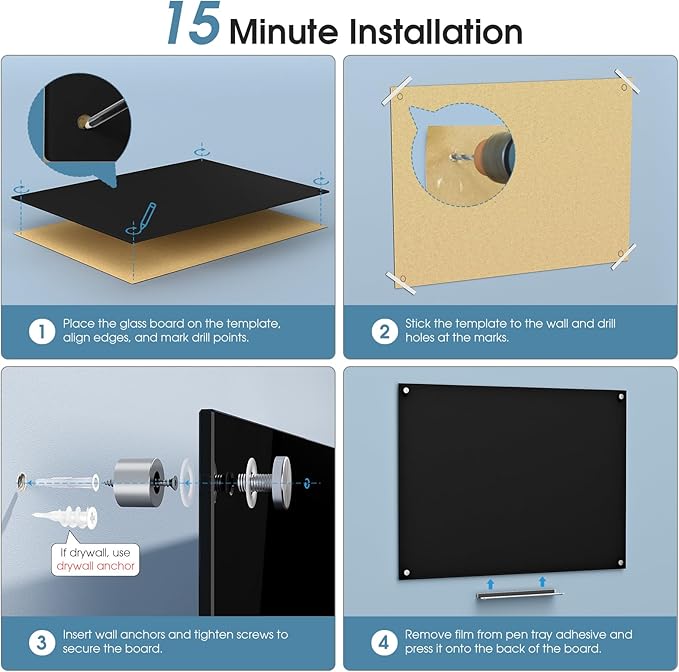 15 Minute Installation

1 Place the glass board on the template, align edges, and mark drill points.

2 Stick the template to the wall and drill holes at the marks.

If drywall, use drywall anchor

3 Insert wall anchors and tighten screws to secure the board.

4 Remove film from pen tray adhesive and press it onto the back of the board.