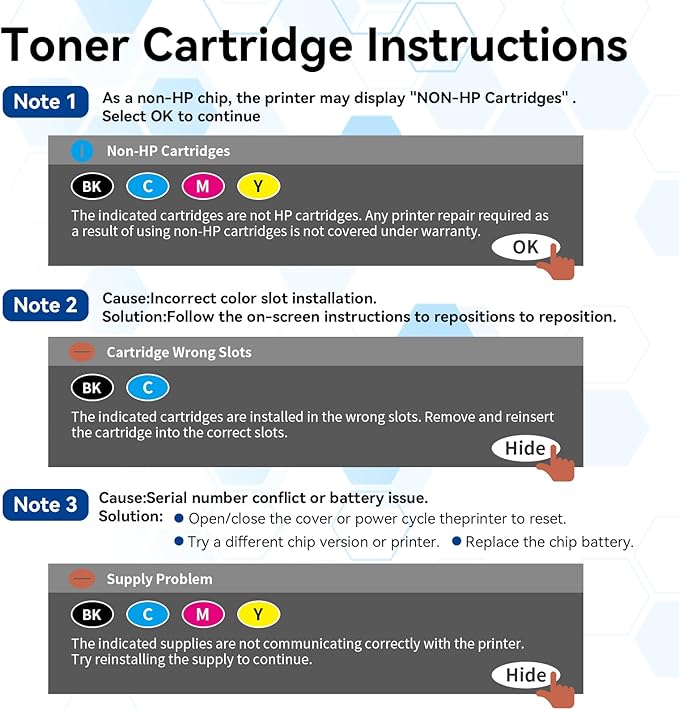 Toner Cartridge Instructions

Note 1 As a non-HP chip, the printer may display "NON-HP Cartridges" . Select OK to continue

Non-HP Cartridges

BK C M Y

The indicated cartridges are not HP cartridges. Any printer repair required as a result of using non-HP cartridges is not covered under warranty.

OK

Note 2 Cause:Incorrect color slot installation. Solution:Follow the on-screen instructions to repositions to reposition.

Cartridge Wrong Slots

BK C

The indicated cartridges are installed in the wrong slots. Remove and reinsert the cartridge into the correct slots.

Hide

Note 3 Cause:Serial number conflict or battery issue.
Solution: ● Open/close the cover or power cycle theprinter to reset.
● Try a different chip version or printer. ● Replace the chip battery.

Supply Problem

BK C M Y

The indicated supplies are not communicating correctly with the printer. Try reinstalling the supply to continue.

Hide