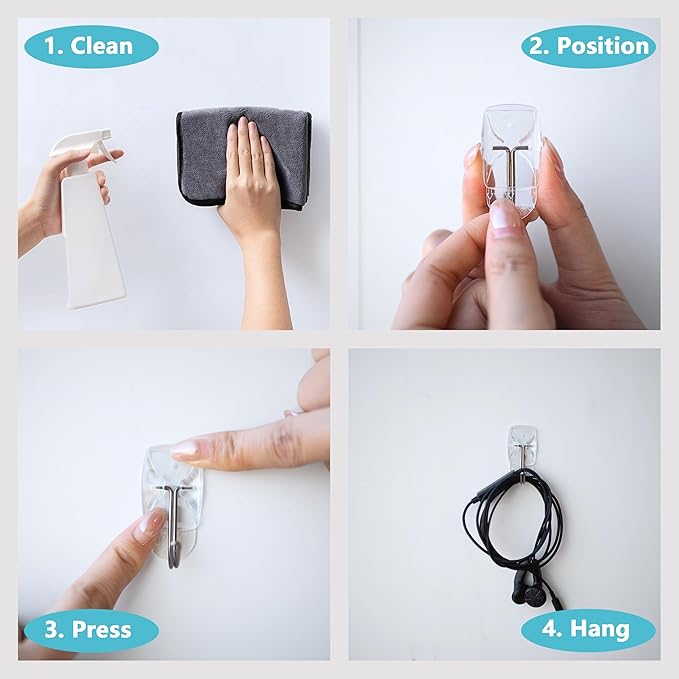 1. Clean

2. Position

3. Press

4. Hang