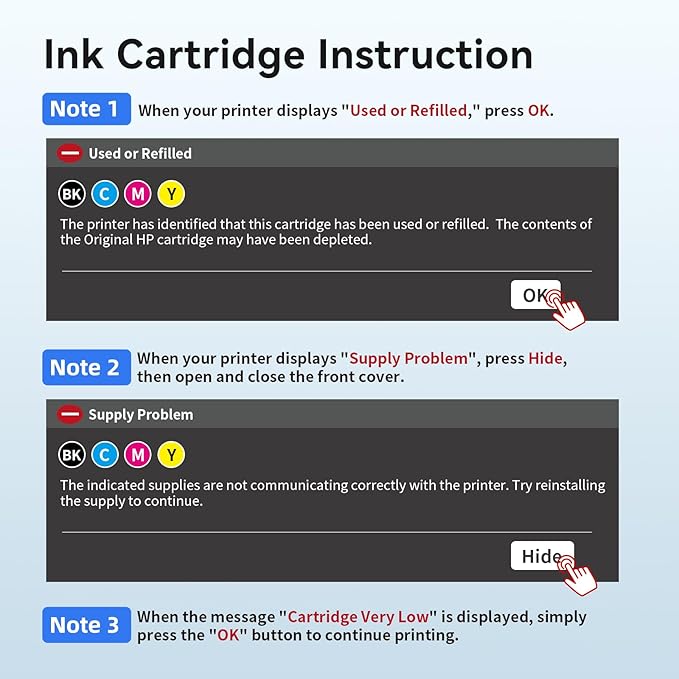 Ink Cartridge Instruction

Note 1 When your printer displays "Used or Refilled," press OK.

Used or Refilled

BK C M Y

The printer has identified that this cartridge has been used or refilled. The contents of the Original HP cartridge may have been depleted.

OK

Note 2 When your printer displays "Supply Problem", press Hide, then open and close the front cover.

Supply Problem

BK C M Y

The indicated supplies are not communicating correctly with the printer. Try reinstalling the supply to continue.

Hide

Note 3 When the message "Cartridge Very Low" is displayed, simply press the "OK" button to continue printing.