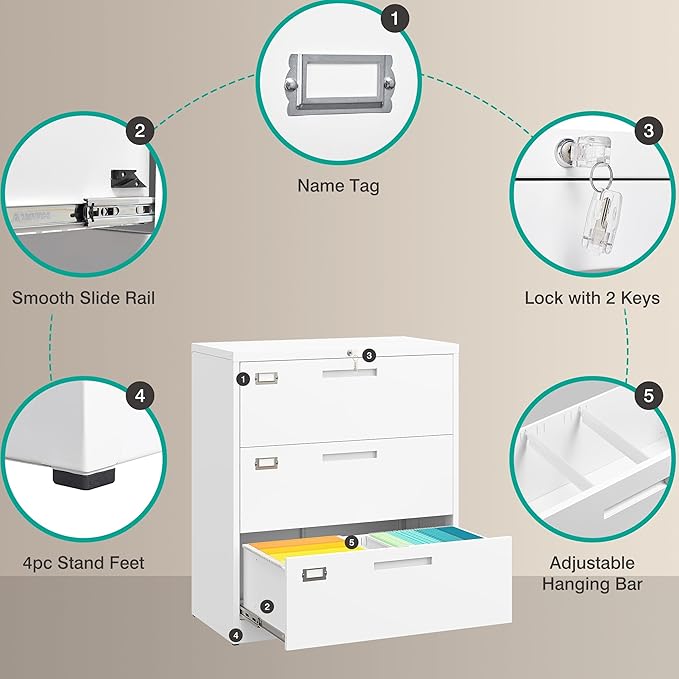 1

Name Tag

2

Smooth Slide Rail

3

Lock with 2 Keys

4

4pc Stand Feet

5

Adjustable Hanging Bar

3
1
5
2
4