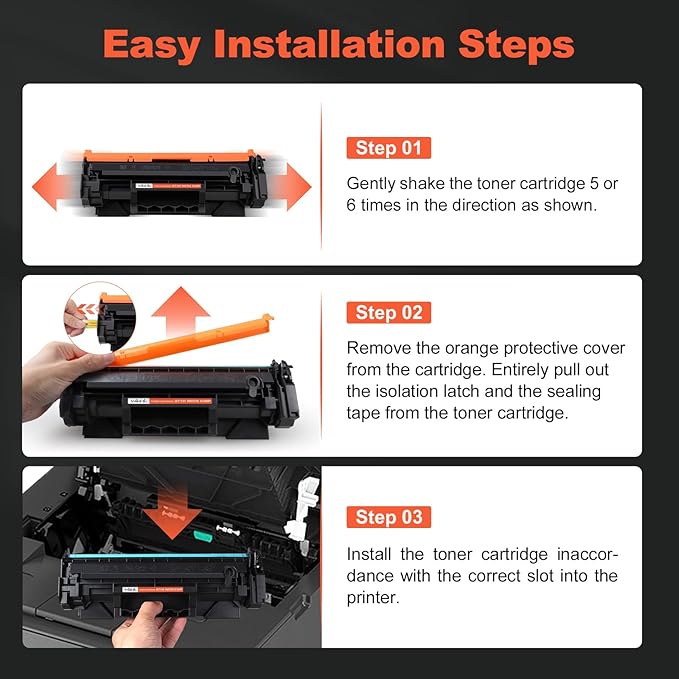 Easy Installation Steps

Step 01

Gently shake the toner cartridge 5 or 6 times in the direction as shown.

Step 02

Remove the orange protective cover from the cartridge. Entirely pull out the isolation latch and the sealing tape from the toner cartridge.

Step 03

Install the toner cartridge inaccordance with the correct slot into the printer.