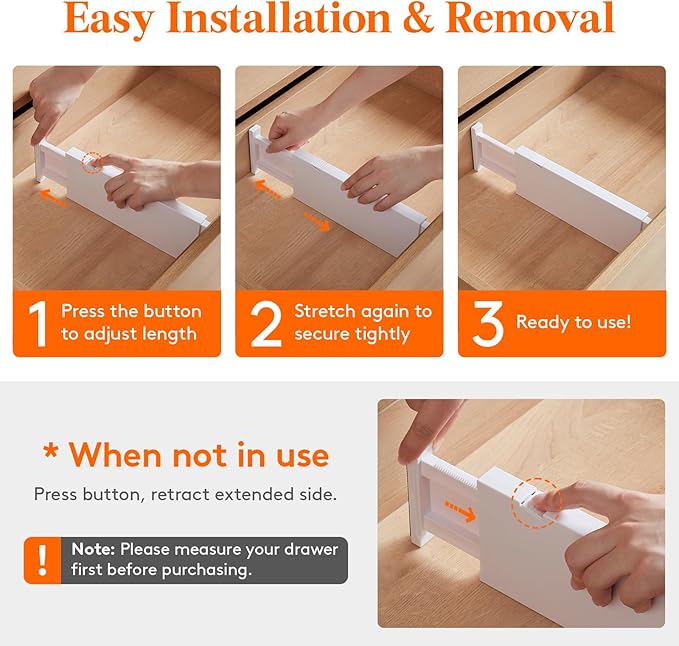 Easy Installation & Removal

1 Press the button to adjust length

2 Stretch again to secure tightly

3 Ready to use!

* When not in use

Press button, retract extended side.

! Note: Please measure your drawer first before purchasing.