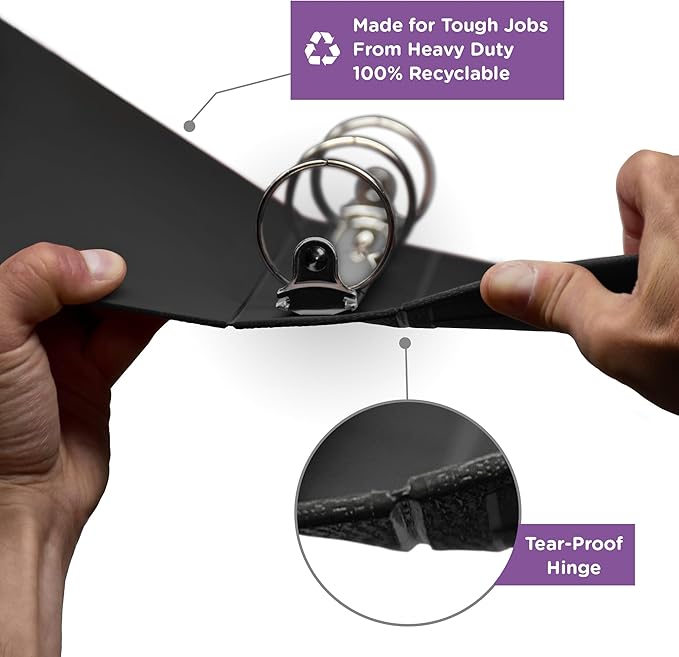 Made for Tough Jobs
From Heavy Duty
100% Recyclable

Tear-Proof
Hinge