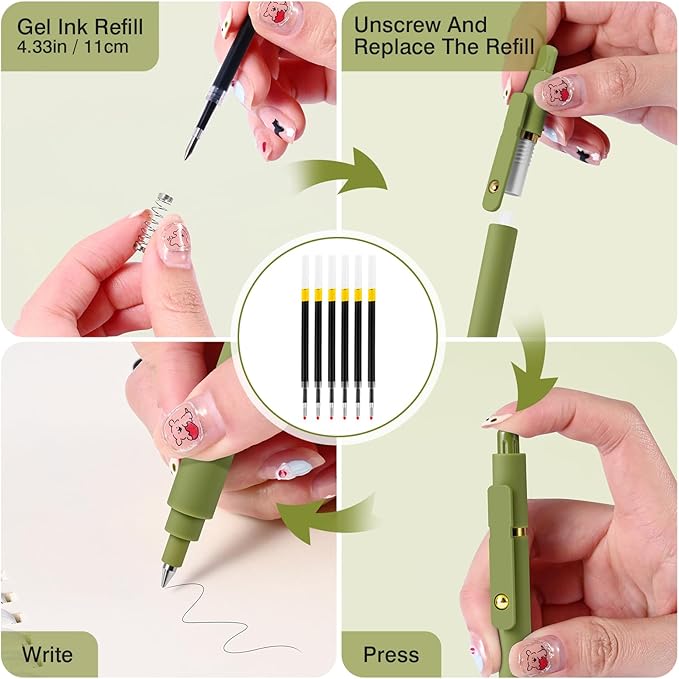 Gel Ink Refill
4.33in / 11cm

Unscrew And Replace The Refill

Write

Press