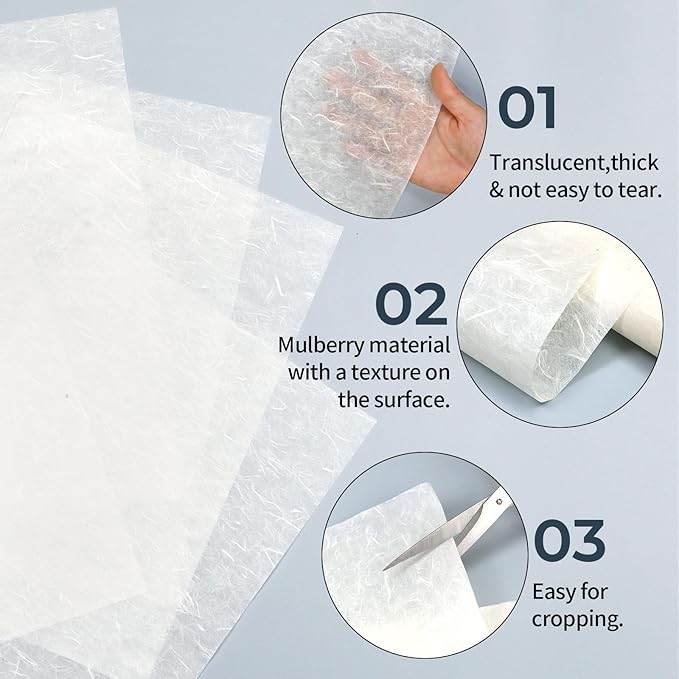 01
Translucent,thick & not easy to tear.

02
Mulberry material with a texture on the surface.

03
Easy for cropping.