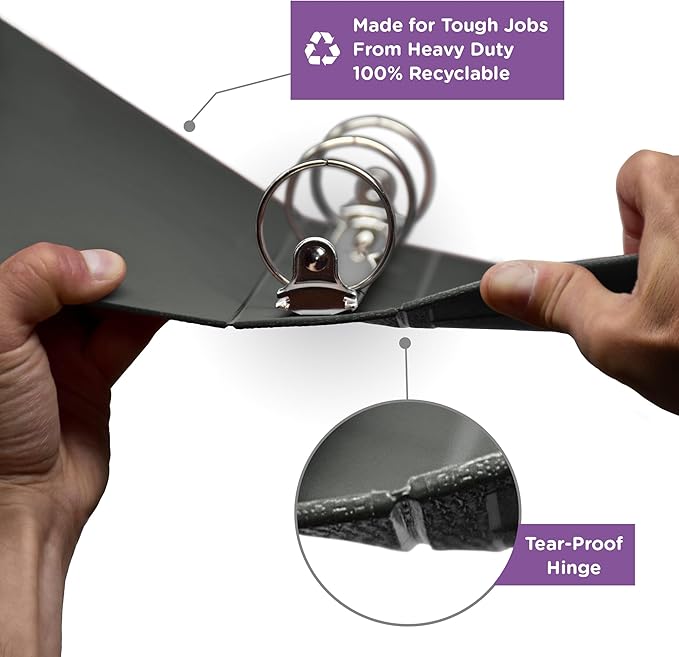 Made for Tough Jobs
From Heavy Duty
100% Recyclable

Tear-Proof
Hinge