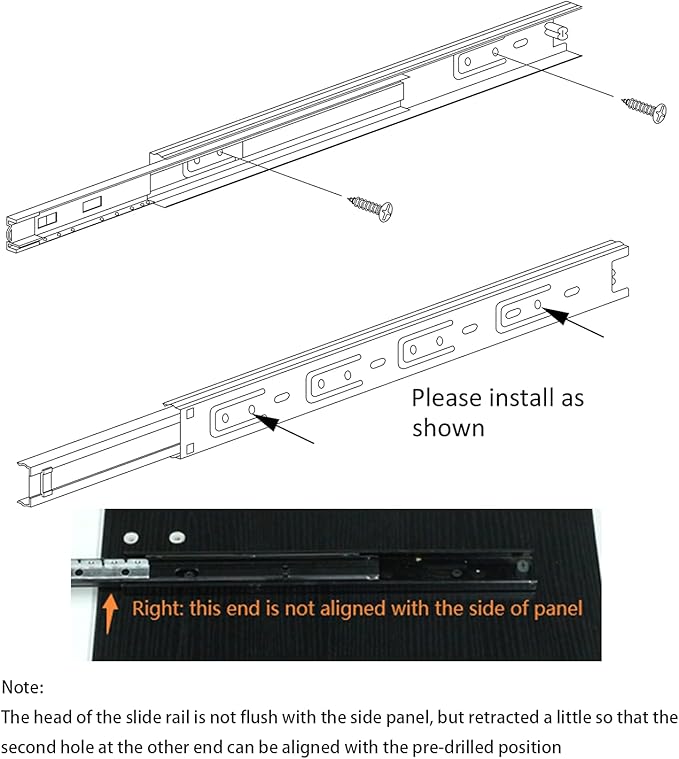 Please install as shown

Right: this end is not aligned with the side of panel

Note:
The head of the slide rail is not flush with the side panel, but retracted a little so that the second hole at the other end can be aligned with the pre-drilled position