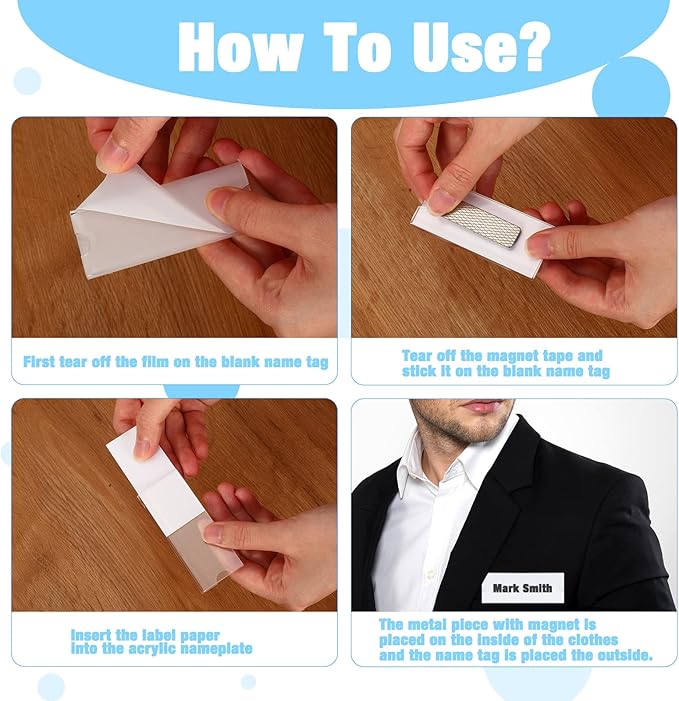 How To Use?

First tear off the film on the blank name tag

Tear off the magnet tape and stick it on the blank name tag

Insert the label paper into the acrylic nameplate

Mark Smith

The metal piece with magnet is placed on the inside of the clothes and the name tag is placed the outside.