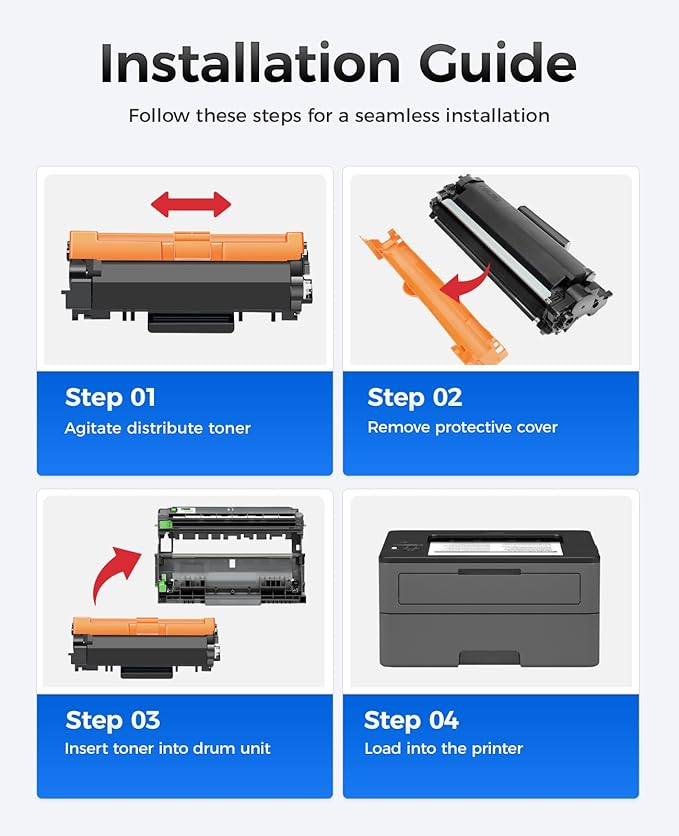 Installation Guide

Follow these steps for a seamless installation

Step 01
Agitate distribute toner

Step 02
Remove protective cover

Step 03
Insert toner into drum unit

Step 04
Load into the printer