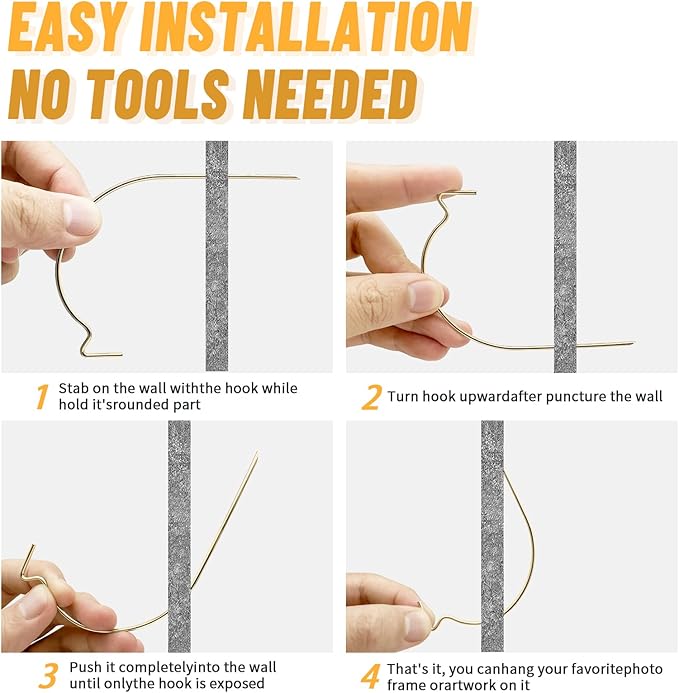 EASY INSTALLATION
NO TOOLS NEEDED

1 Stab on the wall withthe hook while hold it'srounded part

2 Turn hook upwardafter puncture the wall

3 Push it completelyinto the wall until onlythe hook is exposed

4 That's it, you canhang your favoritephoto frame orartwork on it