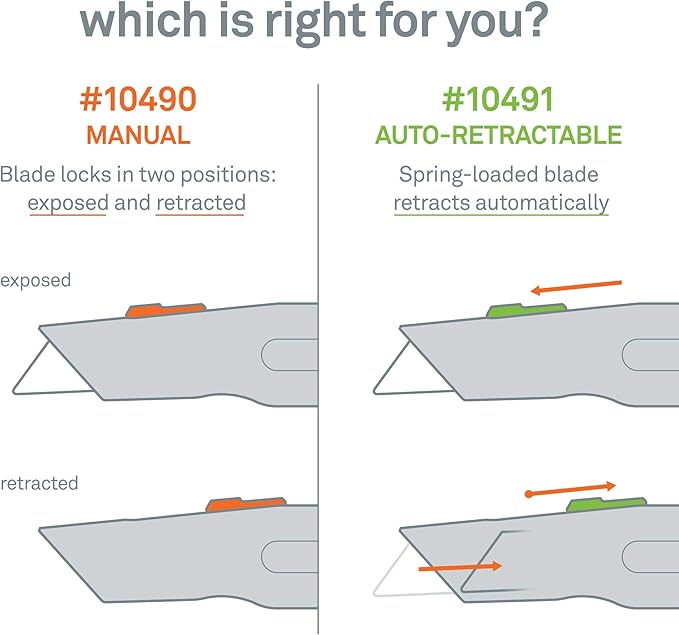 which is right for you?

#10490
MANUAL
Blade locks in two positions: exposed and retracted

exposed

retracted

#10491
AUTO-RETRACTABLE
Spring-loaded blade retracts automatically