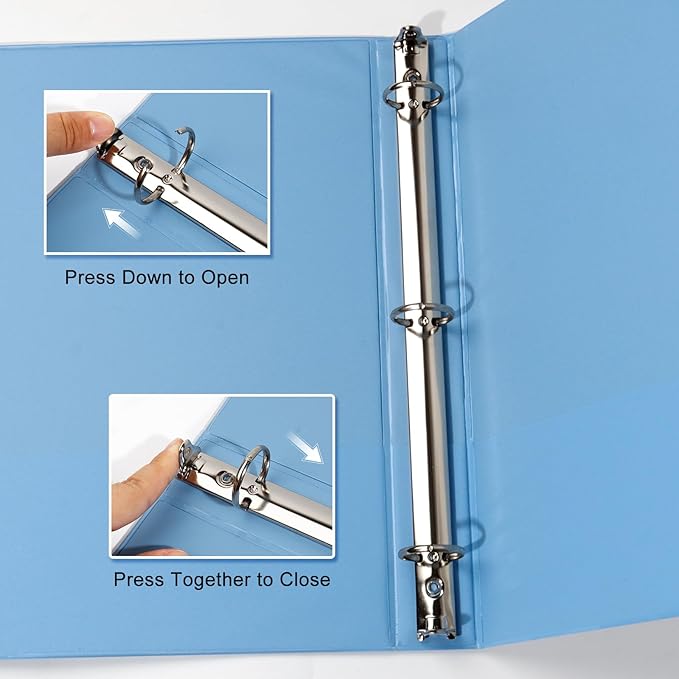 Press Down to Open

Press Together to Close