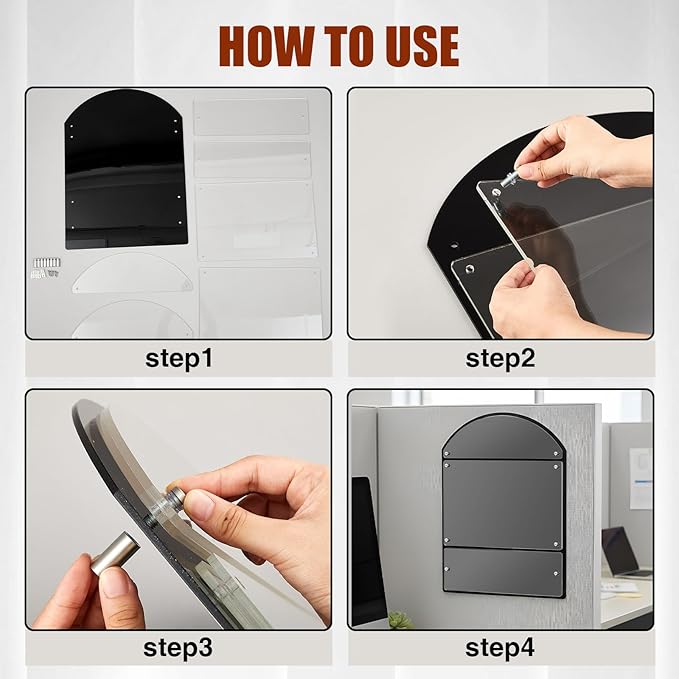 HOW TO USE

step1

step2

step3

step4