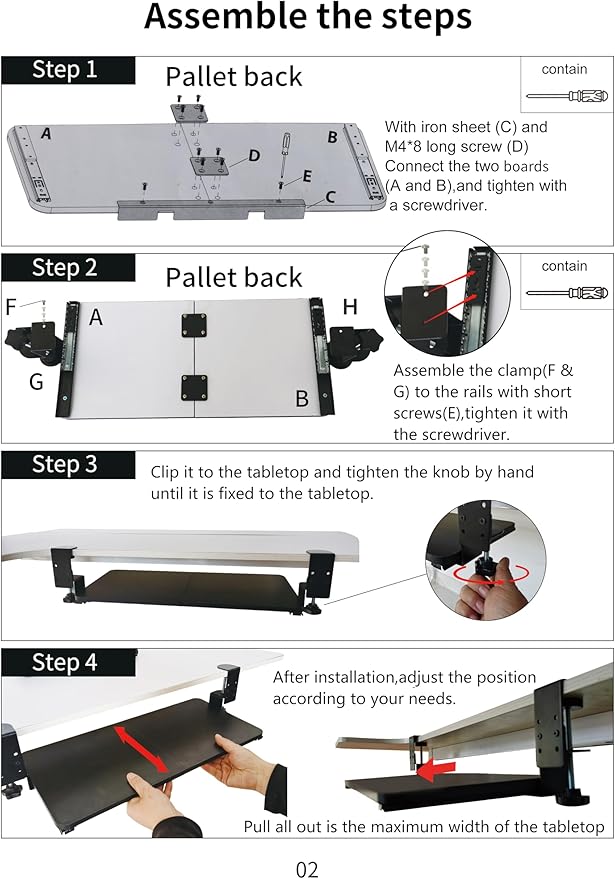 Assemble the steps

Step 1

Pallet back

contain

A

B

D

E

C

With iron sheet (C) and M4*8 long screw (D) Connect the two boards (A and B),and tighten with a screwdriver.

Step 2

Pallet back

contain

F

A

H

G

B

Assemble the clamp(F & G) to the rails with short screws(E),tighten it with the screwdriver.

Step 3

Clip it to the tabletop and tighten the knob by hand until it is fixed to the tabletop.

Step 4

After installation,adjust the position according to your needs.

Pull all out is the maximum width of the tabletop

02