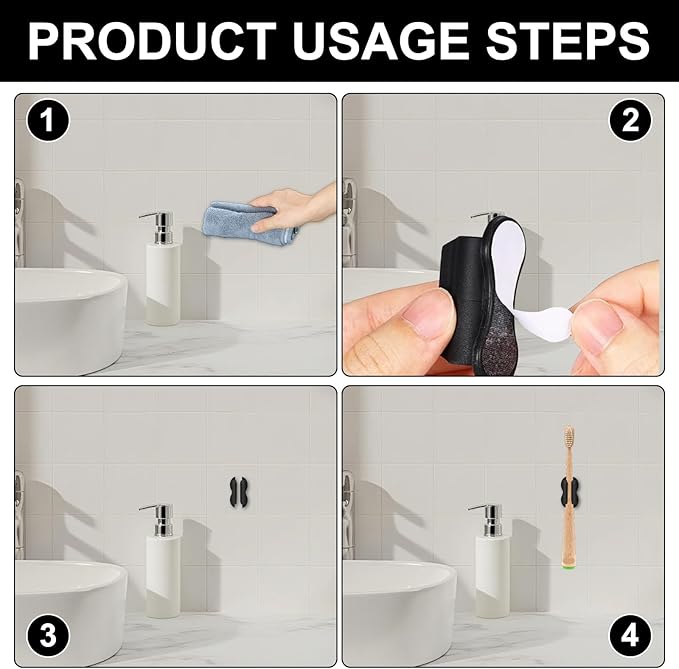 PRODUCT USAGE STEPS

1

2

3

4