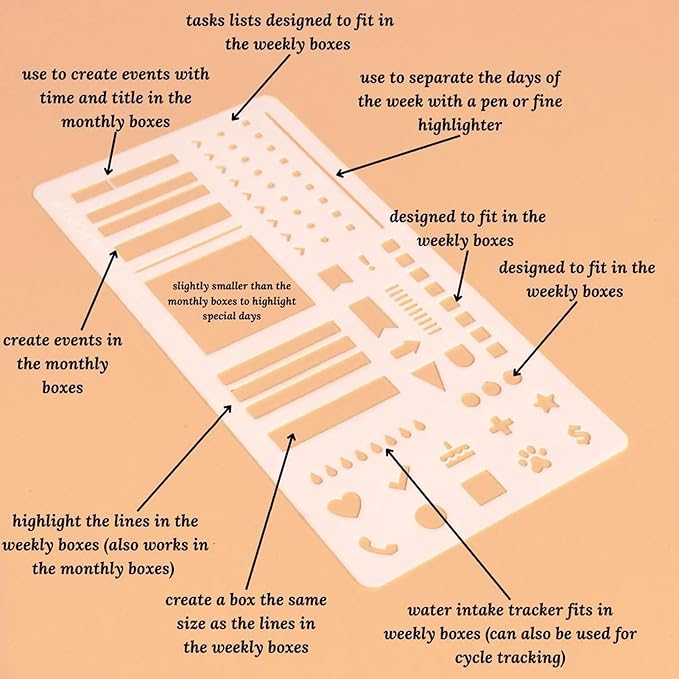 tasks lists designed to fit in the weekly boxes

use to create events with time and title in the monthly boxes

use to separate the days of the week with a pen or fine highlighter

designed to fit in the weekly boxes

designed to fit in the weekly boxes

slightly smaller than the monthly boxes to highlight special days

create events in the monthly boxes

highlight the lines in the weekly boxes (also works in the monthly boxes)

create a box the same size as the lines in the weekly boxes

water intake tracker fits in weekly boxes (can also be used for cycle tracking)