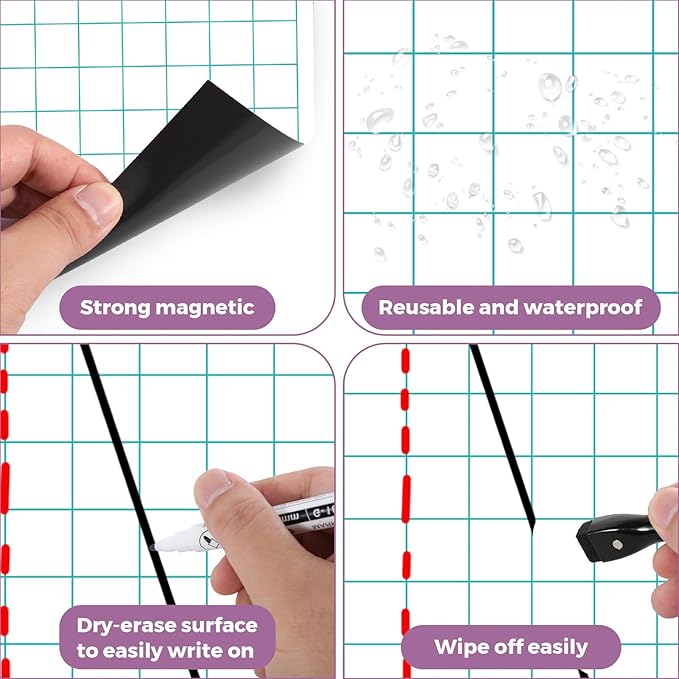 Strong magnetic

Reusable and waterproof

Dry-erase surface to easily write on

Wipe off easily