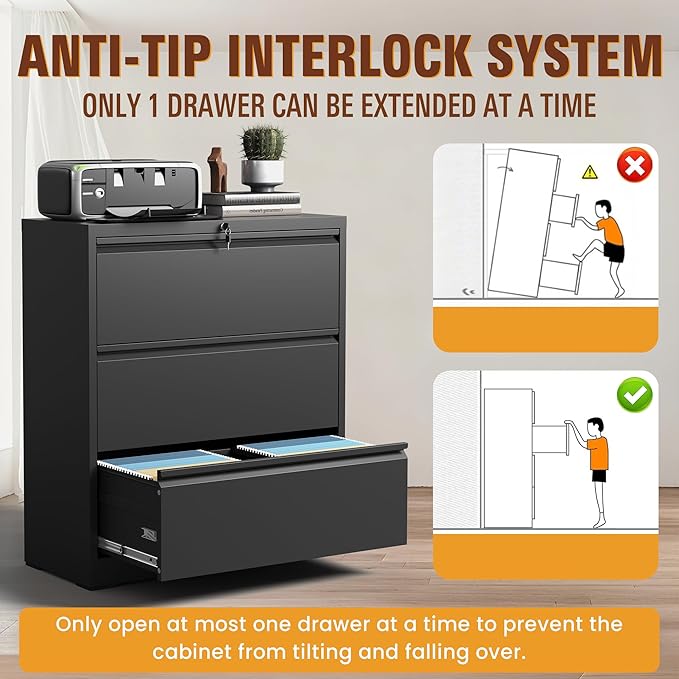 ANTI-TIP INTERLOCK SYSTEM

ONLY 1 DRAWER CAN BE EXTENDED AT A TIME

Only open at most one drawer at a time to prevent the cabinet from tilting and falling over.