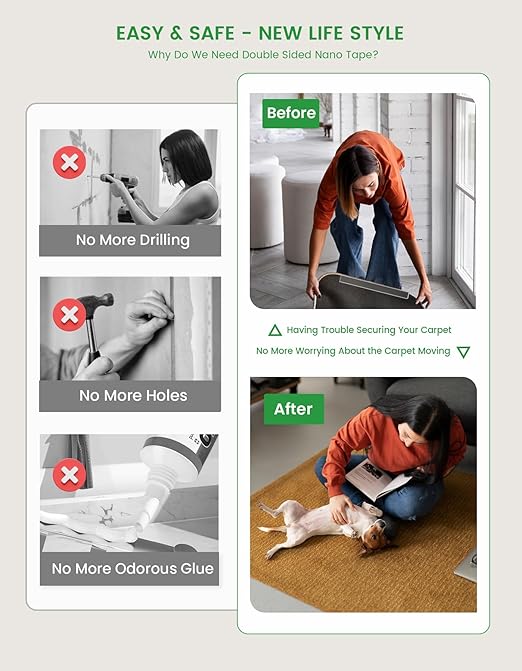 EASY & SAFE - NEW LIFE STYLE

Why Do We Need Double Sided Nano Tape?

No More Drilling

No More Holes

No More Odorous Glue

Before

Having Trouble Securing Your Carpet

No More Worrying About the Carpet Moving

After