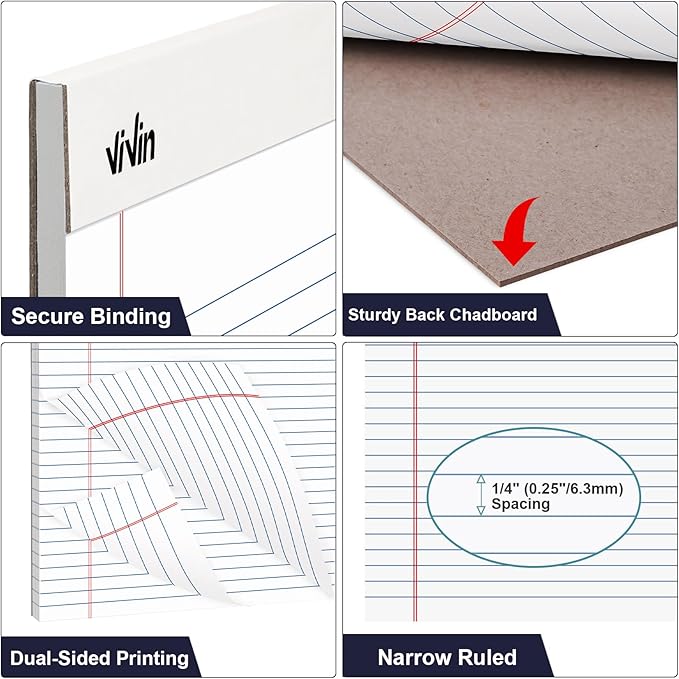 vivin

Secure Binding

Sturdy Back Chadboard

Dual-Sided Printing

1/4" (0.25"/6.3mm) Spacing

Narrow Ruled