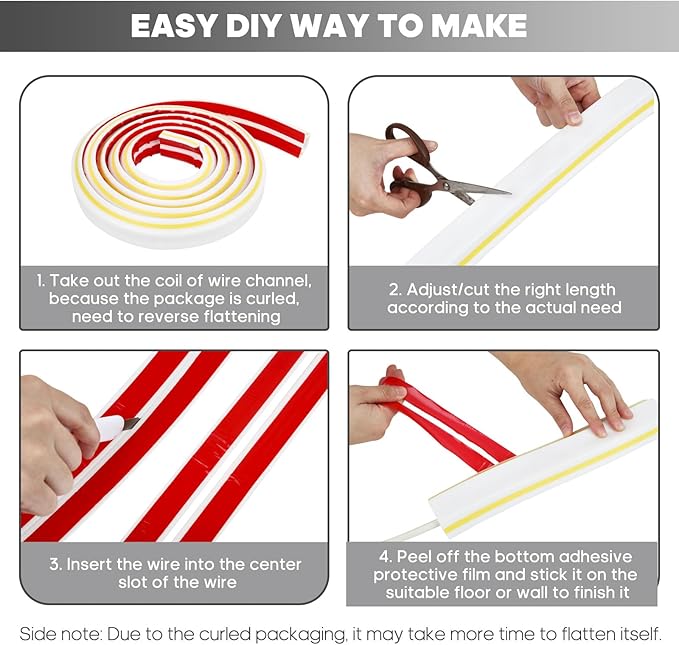 EASY DIY WAY TO MAKE

1. Take out the coil of wire channel, because the package is curled, need to reverse flattening

2. Adjust/cut the right length according to the actual need

3. Insert the wire into the center slot of the wire

4. Peel off the bottom adhesive protective film and stick it on the suitable floor or wall to finish it

Side note: Due to the curled packaging, it may take more time to flatten itself.