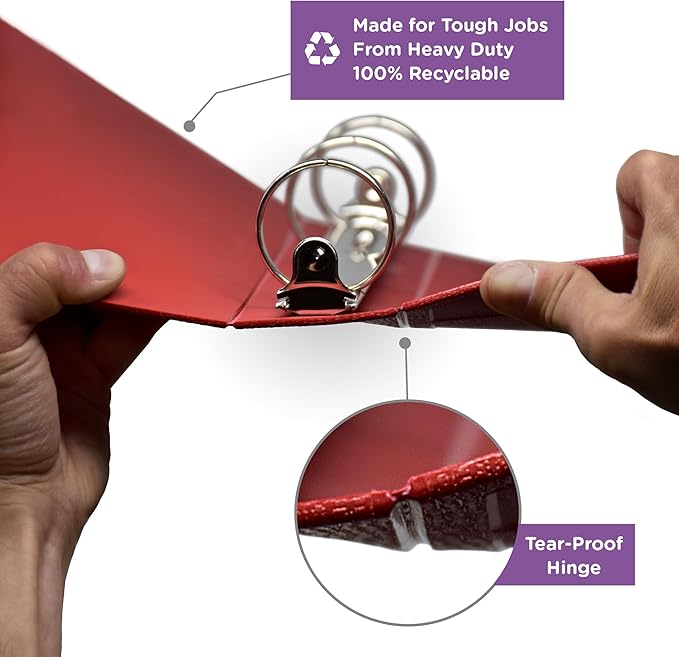 Made for Tough Jobs
From Heavy Duty
100% Recyclable

Tear-Proof
Hinge