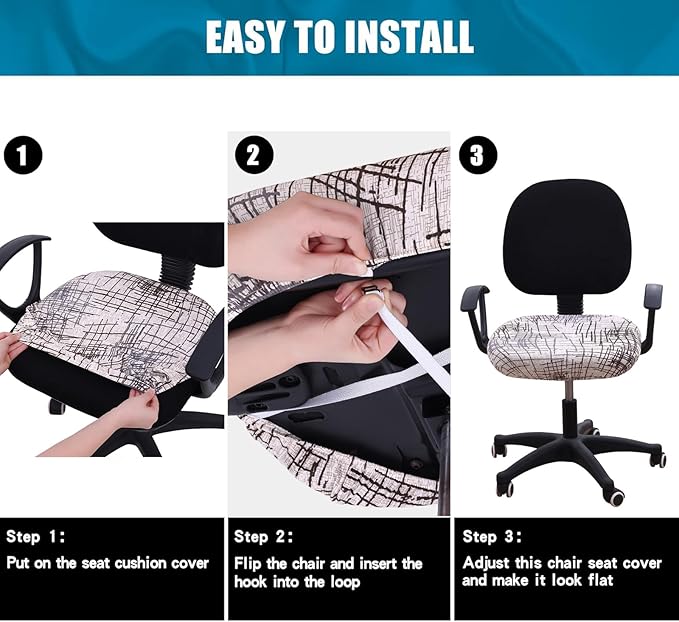 EASY TO INSTALL

1

2

3

Step 1:

Put on the seat cushion cover

Step 2:

Flip the chair and insert the hook into the loop

Step 3:

Adjust this chair seat cover and make it look flat