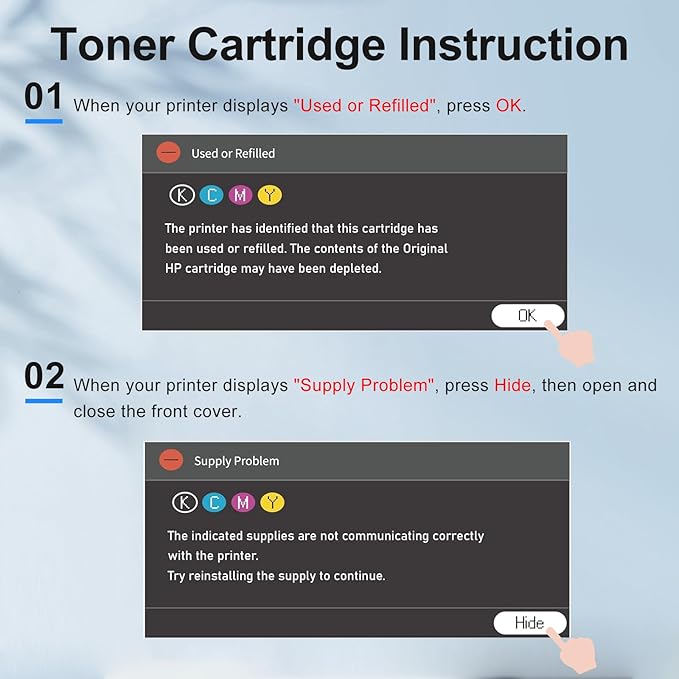 Toner Cartridge Instruction

01 When your printer displays "Used or Refilled", press OK.

Used or Refilled

K C M Y

The printer has identified that this cartridge has been used or refilled. The contents of the Original HP cartridge may have been depleted.

OK

02 When your printer displays "Supply Problem", press Hide, then open and close the front cover.

Supply Problem

K C M Y

The indicated supplies are not communicating correctly with the printer.
Try reinstalling the supply to continue.

Hide