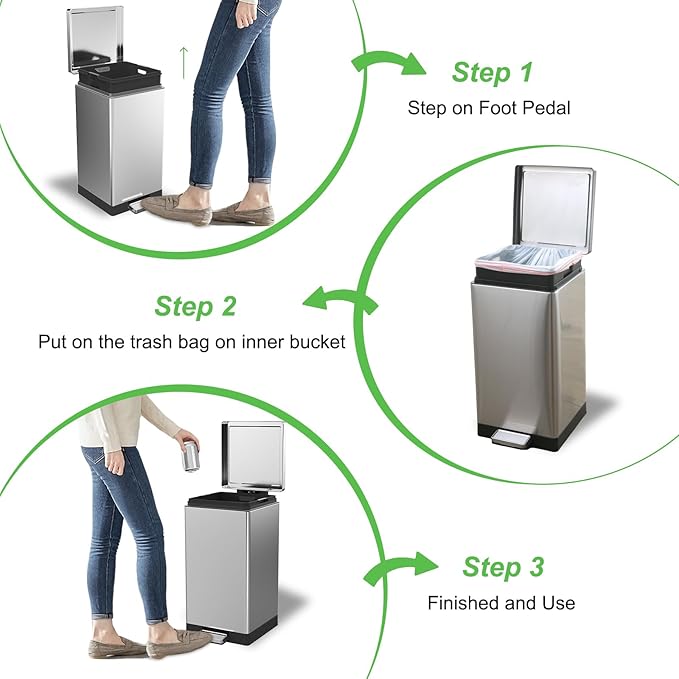 Step 1
Step on Foot Pedal

Step 2
Put on the trash bag on inner bucket

Step 3
Finished and Use