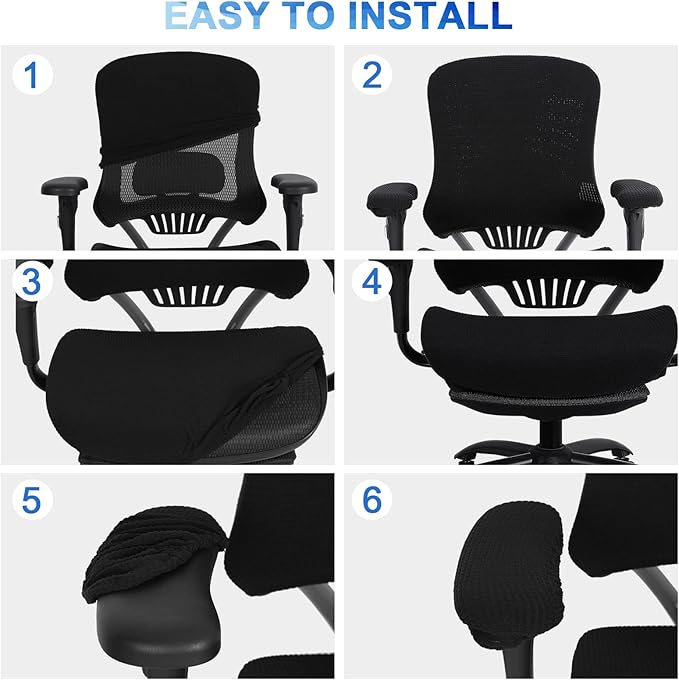 EASY TO INSTALL

1

2

3

4

5

6