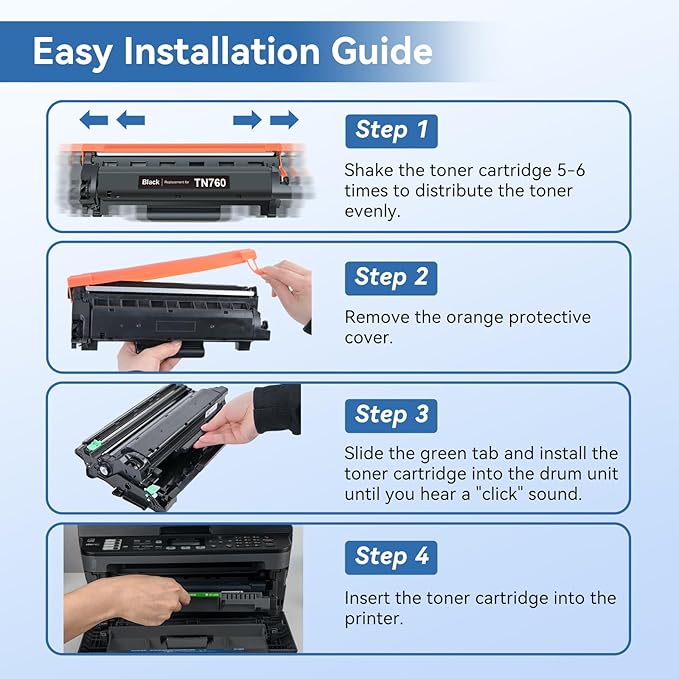 Easy Installation Guide

Black | Replacement for TN760

Step 1

Shake the toner cartridge 5-6 times to distribute the toner evenly.

Step 2

Remove the orange protective cover.

Step 3

Slide the green tab and install the toner cartridge into the drum unit until you hear a "click" sound.

Step 4

Insert the toner cartridge into the printer.