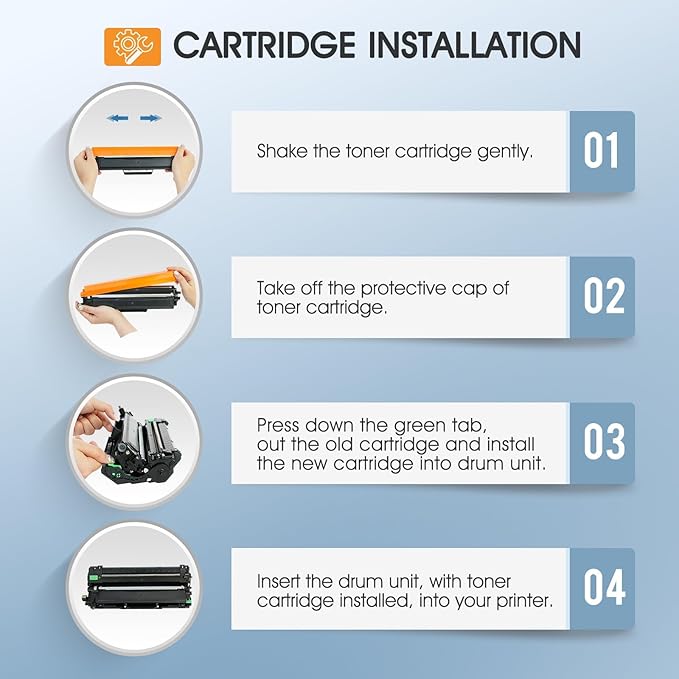 CARTRIDGE INSTALLATION

Shake the toner cartridge gently.

01

Take off the protective cap of toner cartridge.

02

Press down the green tab, out the old cartridge and install the new cartridge into drum unit.

03

Insert the drum unit, with toner cartridge installed, into your printer.

04