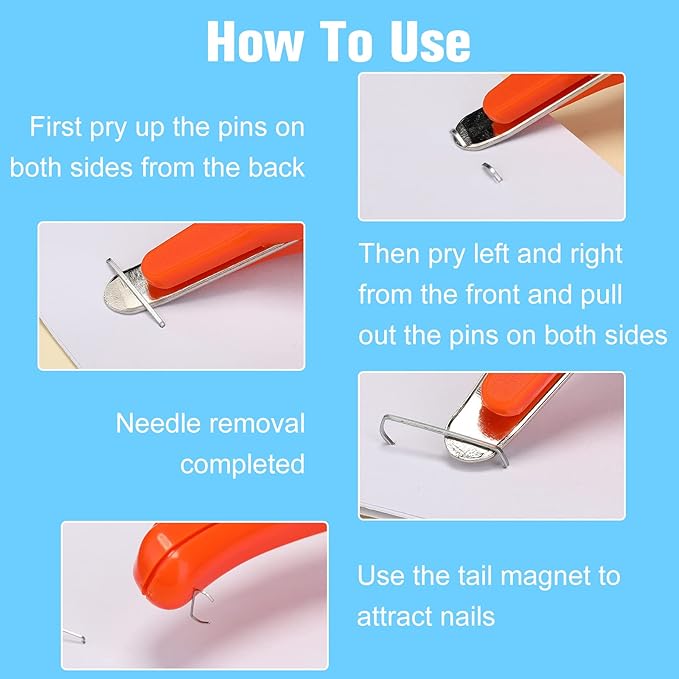 How To Use

First pry up the pins on both sides from the back

Then pry left and right from the front and pull out the pins on both sides

Needle removal completed

Use the tail magnet to attract nails