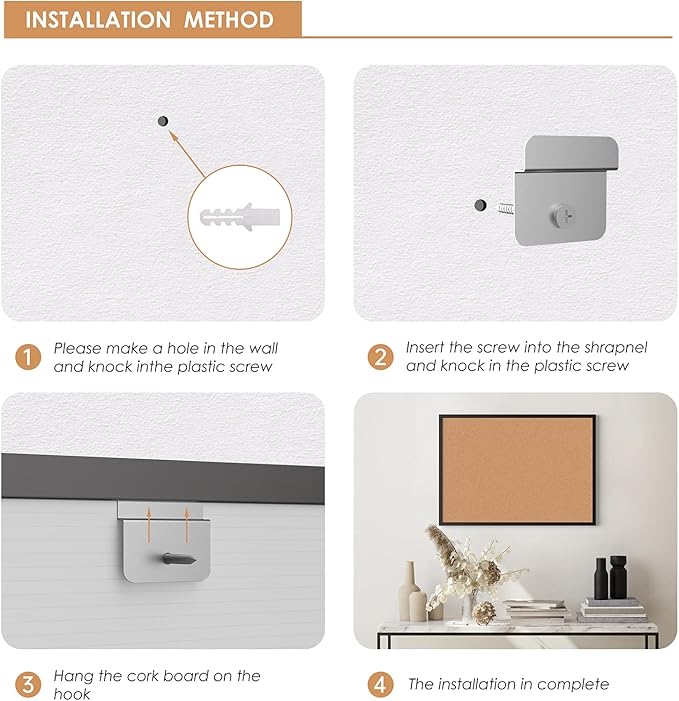 INSTALLATION METHOD

1 Please make a hole in the wall and knock inthe plastic screw

2 Insert the screw into the shrapnel and knock in the plastic screw

3 Hang the cork board on the hook

4 The installation in complete