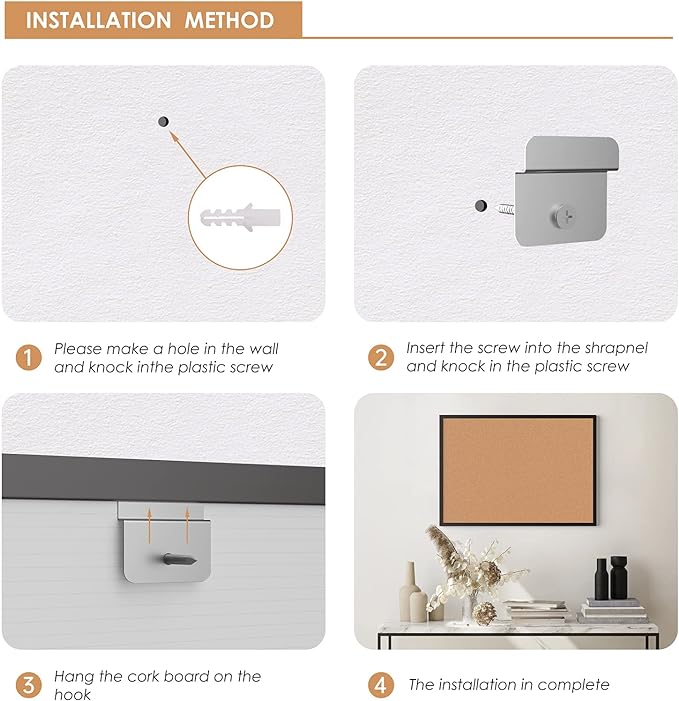 INSTALLATION METHOD

1 Please make a hole in the wall and knock inthe plastic screw

2 Insert the screw into the shrapnel and knock in the plastic screw

3 Hang the cork board on the hook

4 The installation in complete