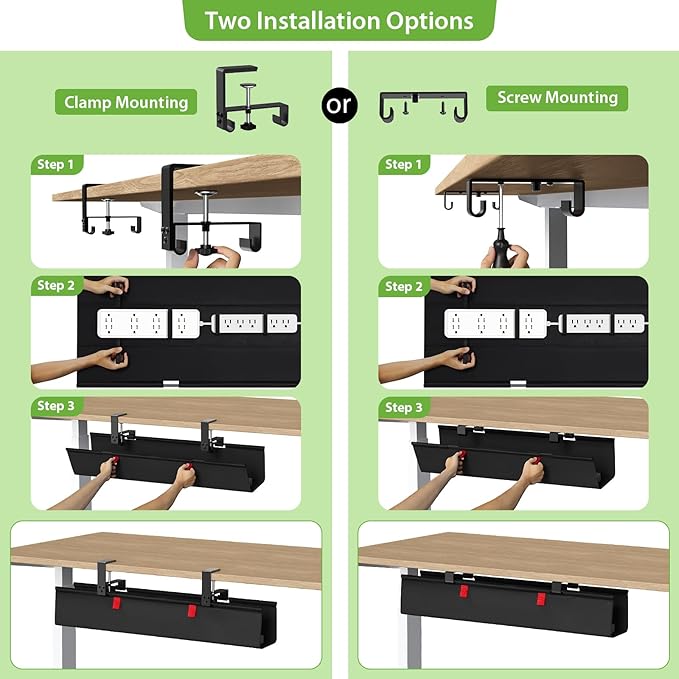 Two Installation Options

Clamp Mounting

or

Screw Mounting

Step 1

Step 2

Step 3

Step 1

Step 2

Step 3