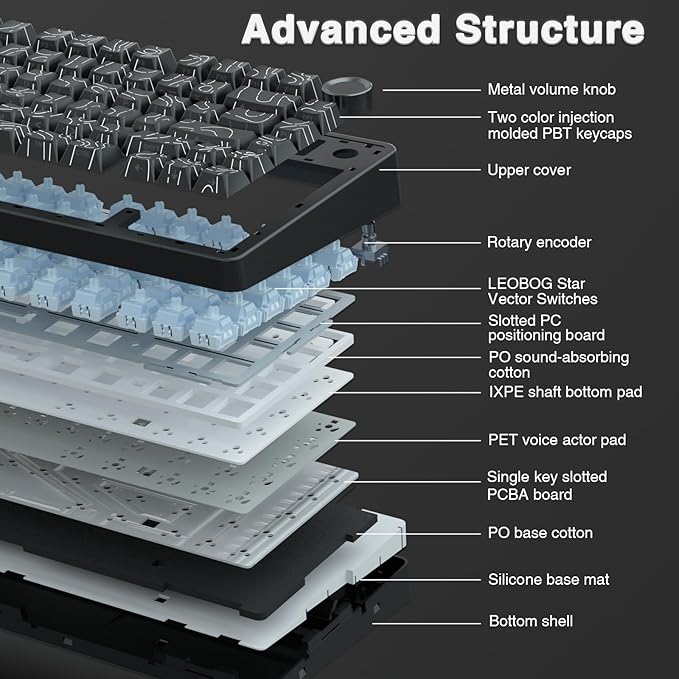 Advanced Structure

Metal volume knob

Two color injection molded PBT keycaps

Upper cover

Rotary encoder

LEOBOG Star Vector Switches

Slotted PC positioning board

PO sound-absorbing cotton

IXPE shaft bottom pad

PET voice actor pad

Single key slotted PCBA board

PO base cotton

Silicone base mat

Bottom shell