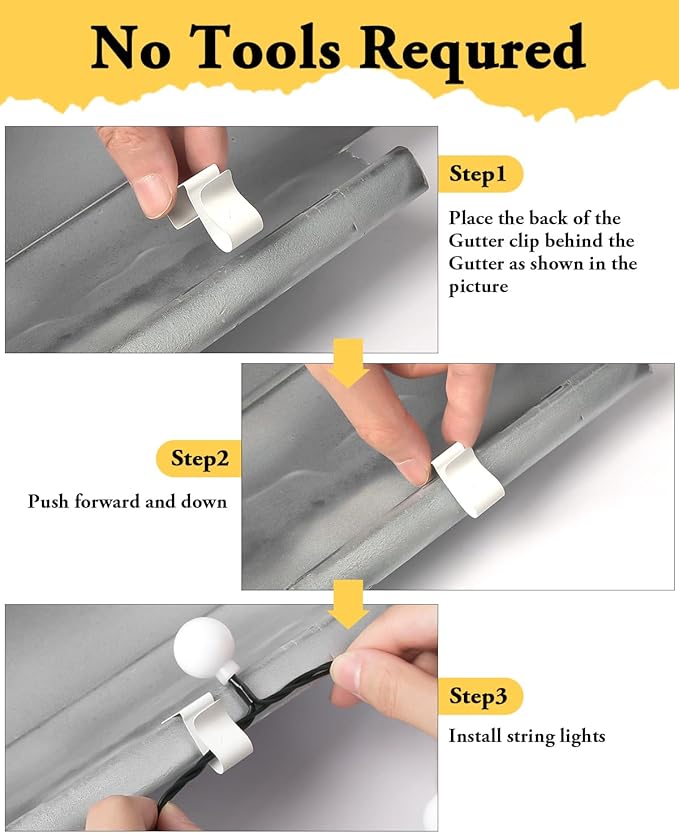 No Tools Requred

Step1

Place the back of the Gutter clip behind the Gutter as shown in the picture

Step2

Push forward and down

Step3

Install string lights